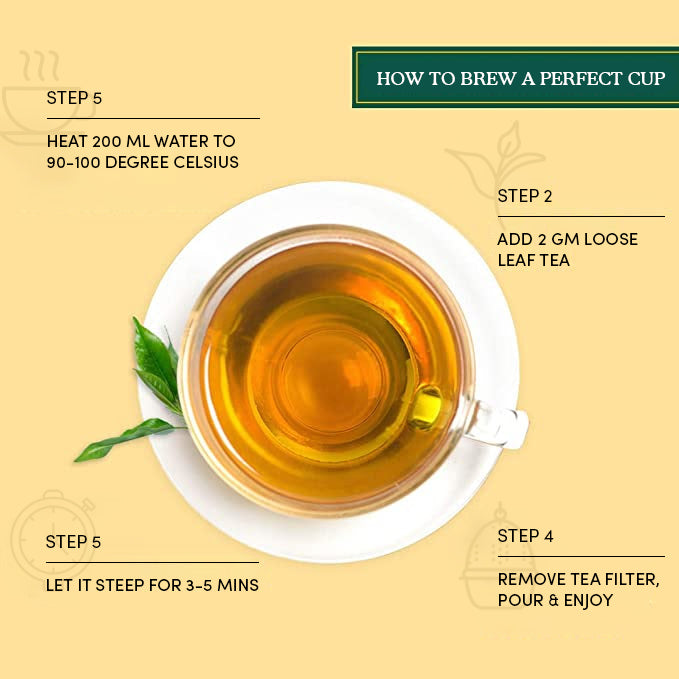 HOW TO BREW A PERFECT CUP

STEP 5

HEAT 200 ML WATER TO 90-100 DEGREE CELSIUS

STEP 2

ADD 2 GM LOOSE LEAF TEA

STEP 5

LET IT STEEP FOR 3-5 MINS

STEP 4

REMOVE TEA FILTER, POUR & ENJOY