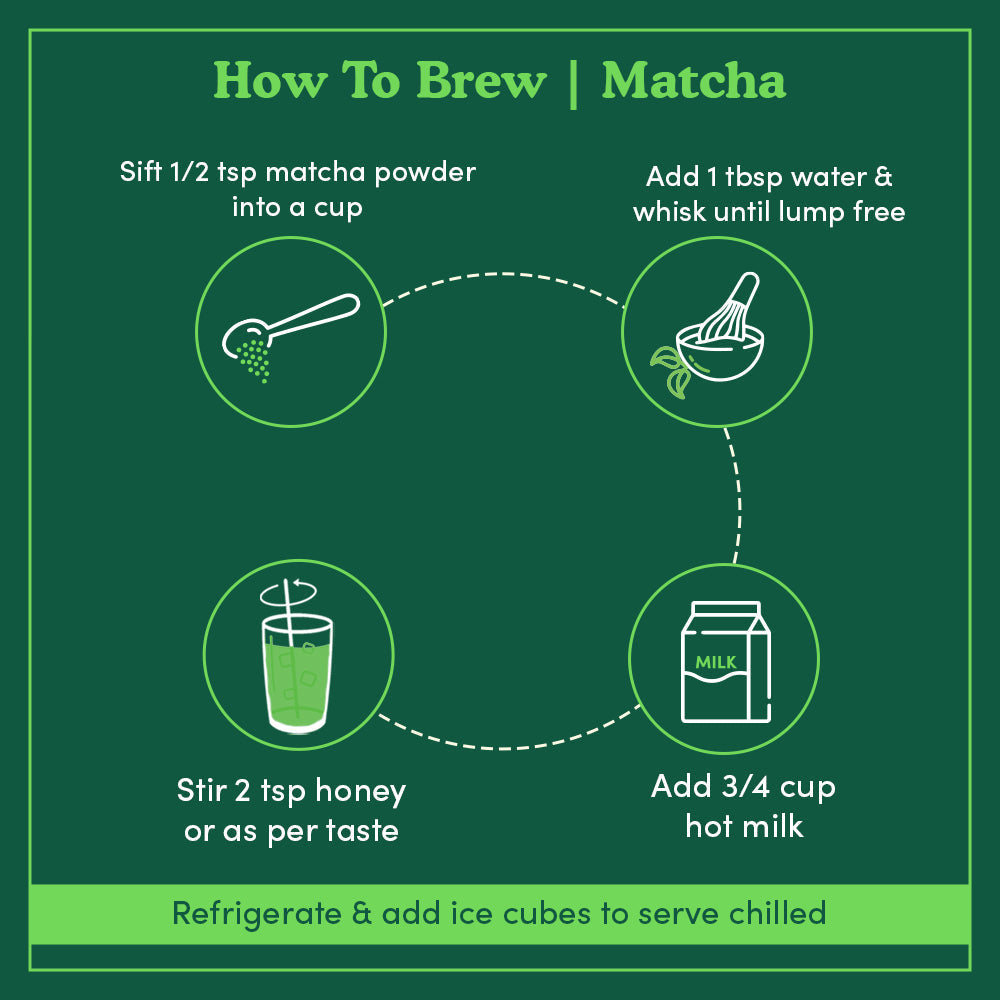 How To Brew | Matcha

Sift 1/2 tsp matcha powder into a cup

Add 1 tbsp water & whisk until lump free

MILK

Add 3/4 cup hot milk

Stir 2 tsp honey or as per taste

Refrigerate & add ice cubes to serve chilled